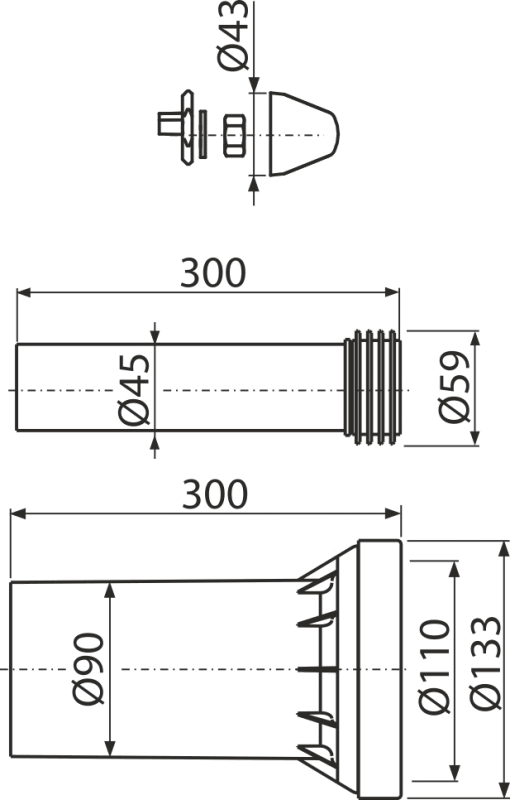 Ø43

300

Ø45

Ø59

300

Ø90

Ø110

Ø133