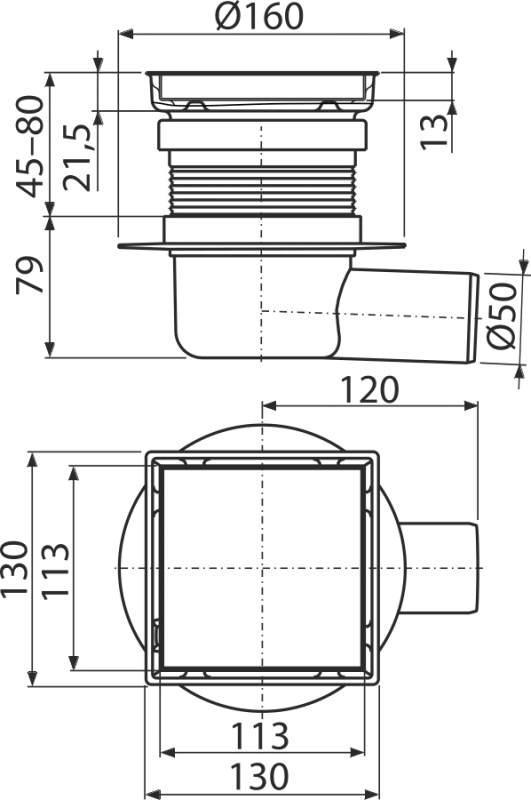 Ø160

45–80

21,5

13

79

Ø50

120

130

113

113

130